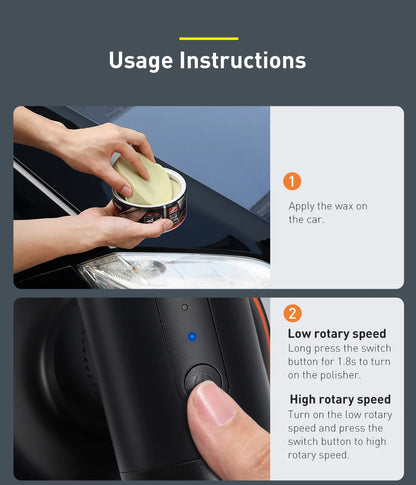 Usage Instructions

1

Apply the wax on the car.

2

Low rotary speed

Long press the switch button for 1.8s to turn on the polisher.

High rotary speed

Turn on the low rotary speed and press the switch button to high rotary speed.