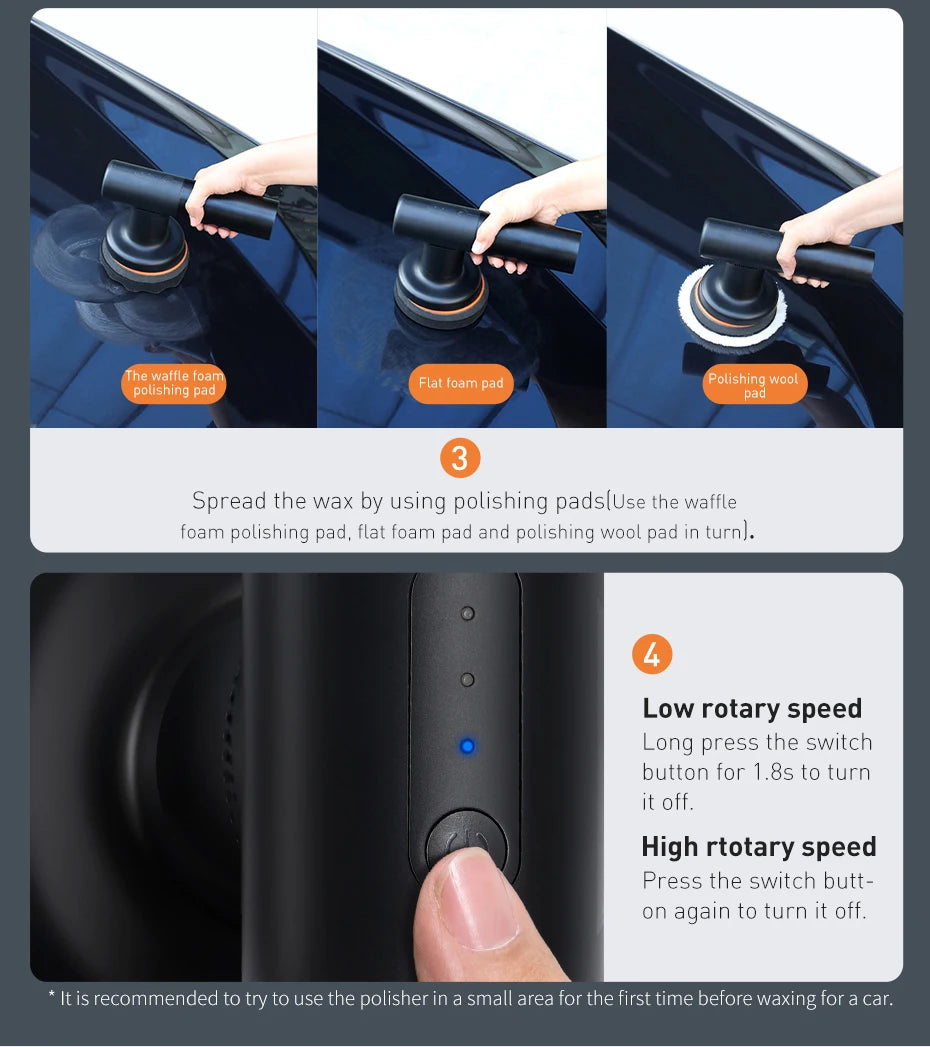 The waffle foam polishing pad

Flat foam pad

Polishing wool pad

3

Spread the wax by using polishing pads(Use the waffle foam polishing pad, flat foam pad and polishing wool pad in turn).

4

Low rotary speed
Long press the switch button for 1.8s to turn it off.

High rtotary speed
Press the switch button again to turn it off.

* It is recommended to try to use the polisher in a small area for the first time before waxing for a car.