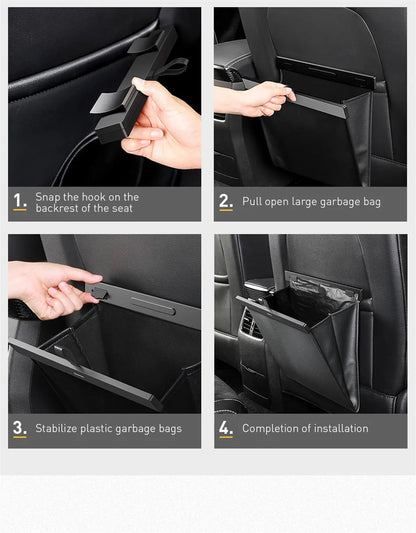 1. Snap the hook on the backrest of the seat

2. Pull open large garbage bag

3. Stabilize plastic garbage bags

4. Completion of installation