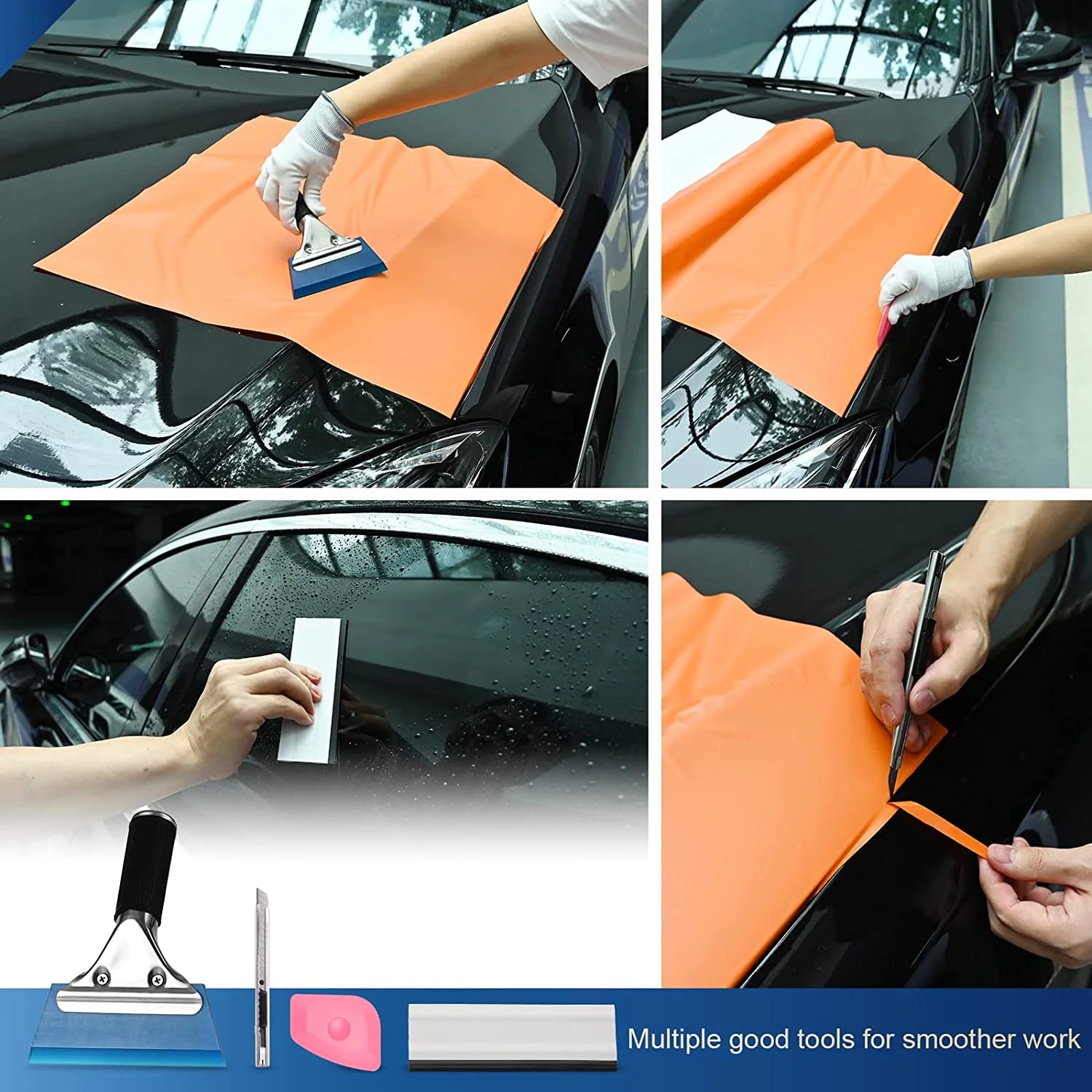 Multiple good tools for smoother work